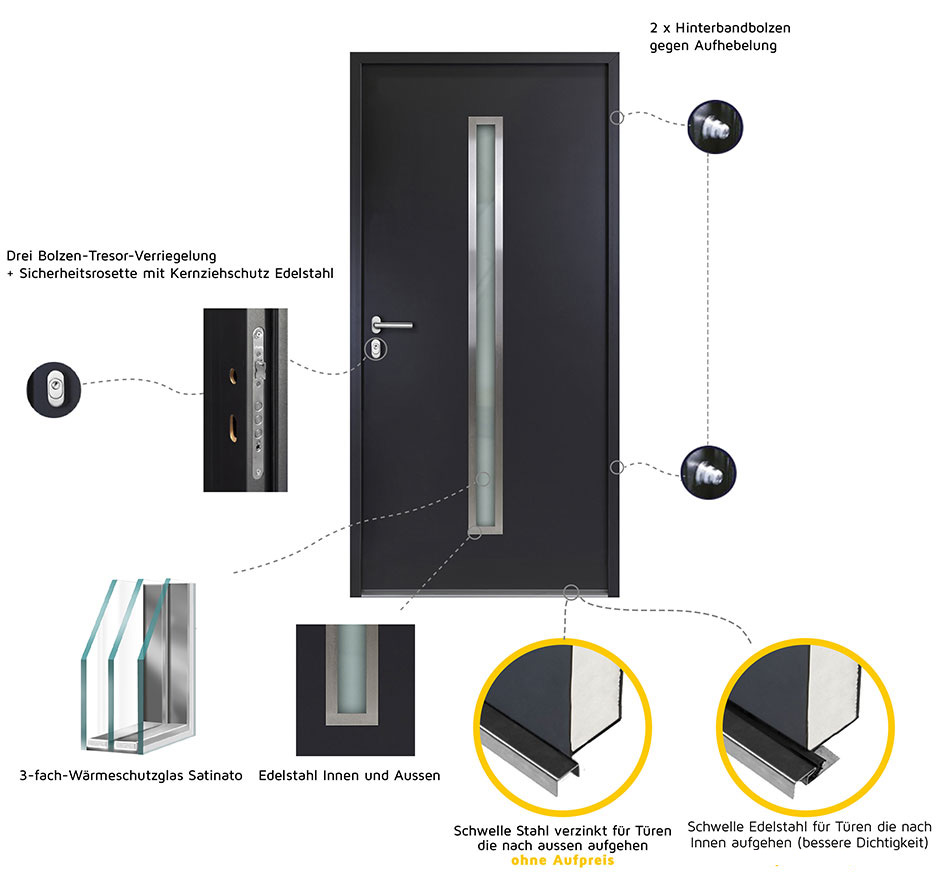 2 x Hinterbandbolzen gegen Aufhebelung

Drei Bolzen-Tresor-Verriegelung
+ Sicherheitsrosette mit Kernziehschutz Edelstahl

3-fach-Wärmeschutzglas Satinato

Edelstahl Innen und Aussen

Schwelle Stahl verzinkt für Türen die nach aussen aufgehen
ohne Aufpreis

Schwelle Edelstahl für Türen die nach Innen aufgehen (bessere Dichtigkeit)